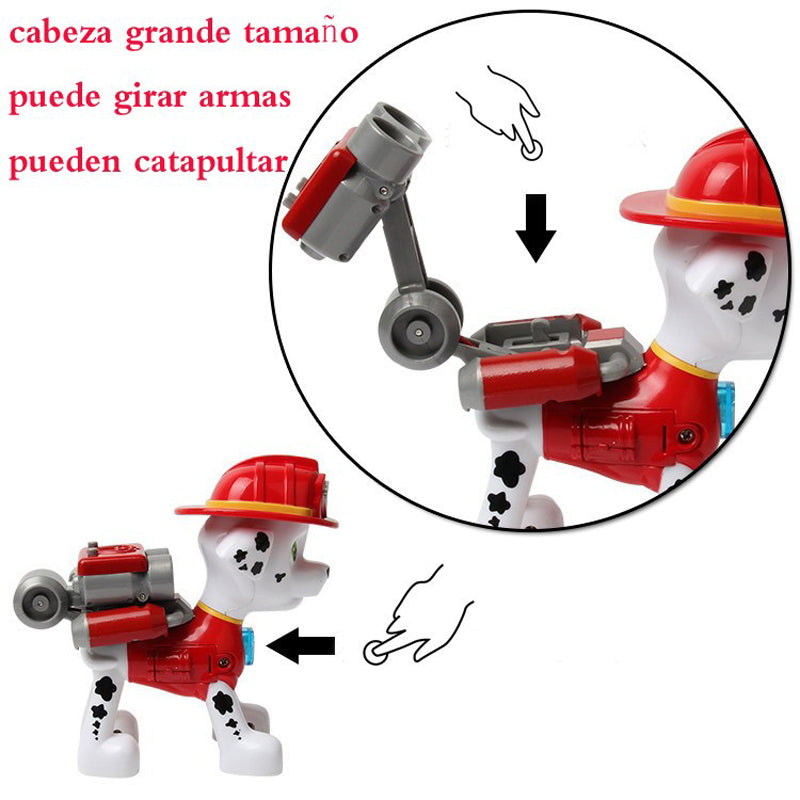 cabeza grande tamaño
puede girar armas
pueden catapultar