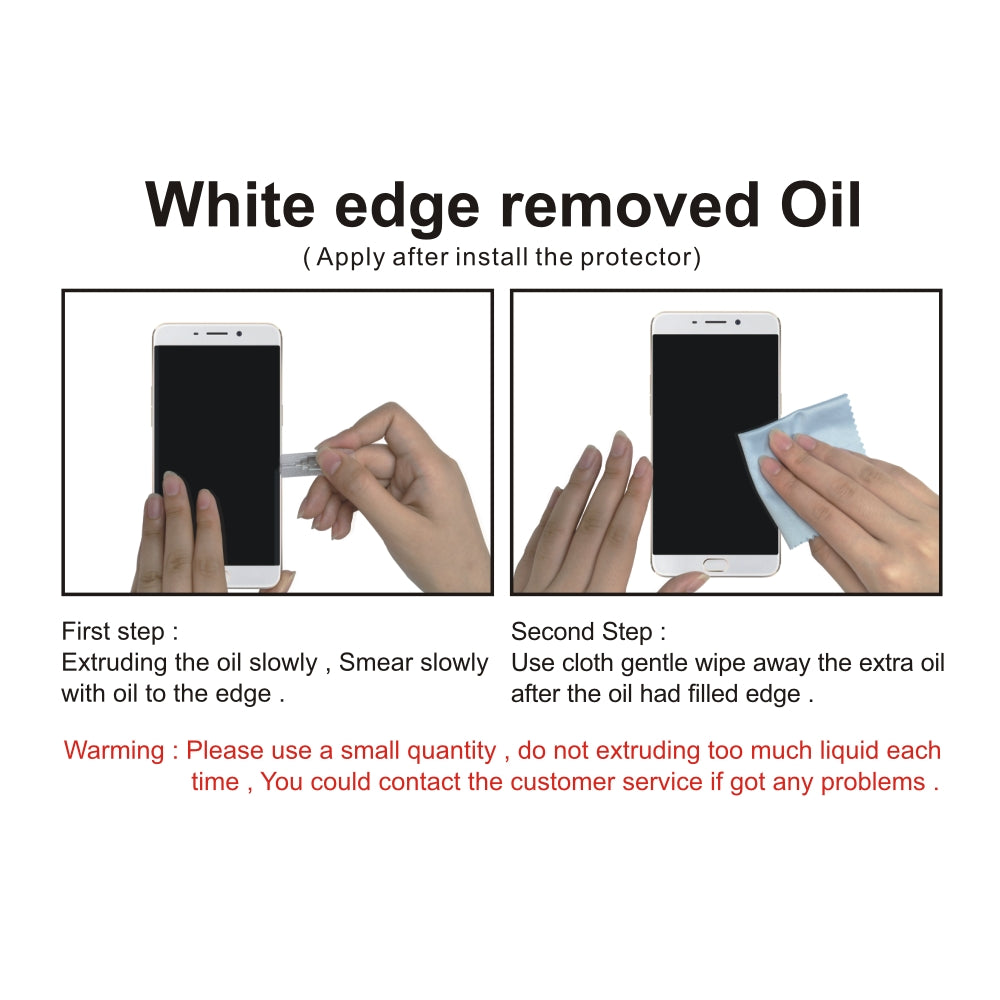 White edge removed Oil
( Apply after install the protector)

First step :
Extruding the oil slowly , Smear slowly with oil to the edge .

Second Step :
Use cloth gentle wipe away the extra oil after the oil had filled edge .

Warming : Please use a small quantity , do not extruding too much liquid each time , You could contact the customer service if got any problems .