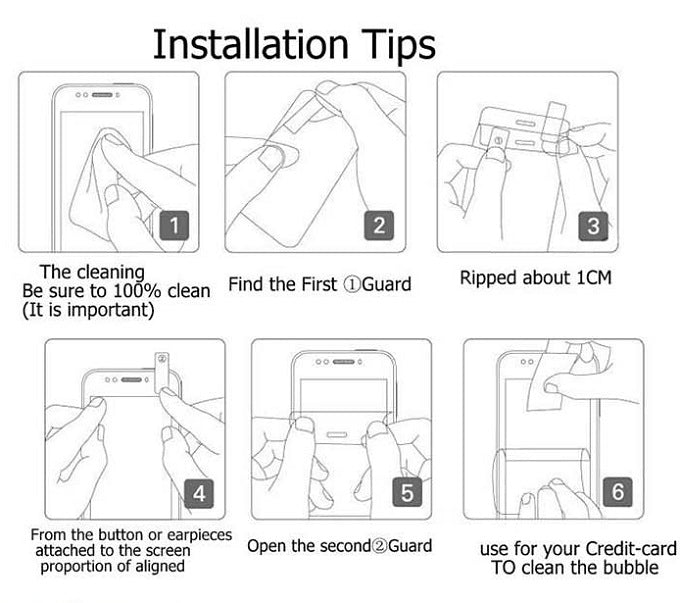 Installation Tips

1

The cleaning
Be sure to 100% clean
(It is important)

2

Find the First ①Guard

①

3

Ripped about 1CM

②

4

From the button or earpieces attached to the screen proportion of aligned

5

Open the second②Guard

6

use for your Credit-card TO clean the bubble