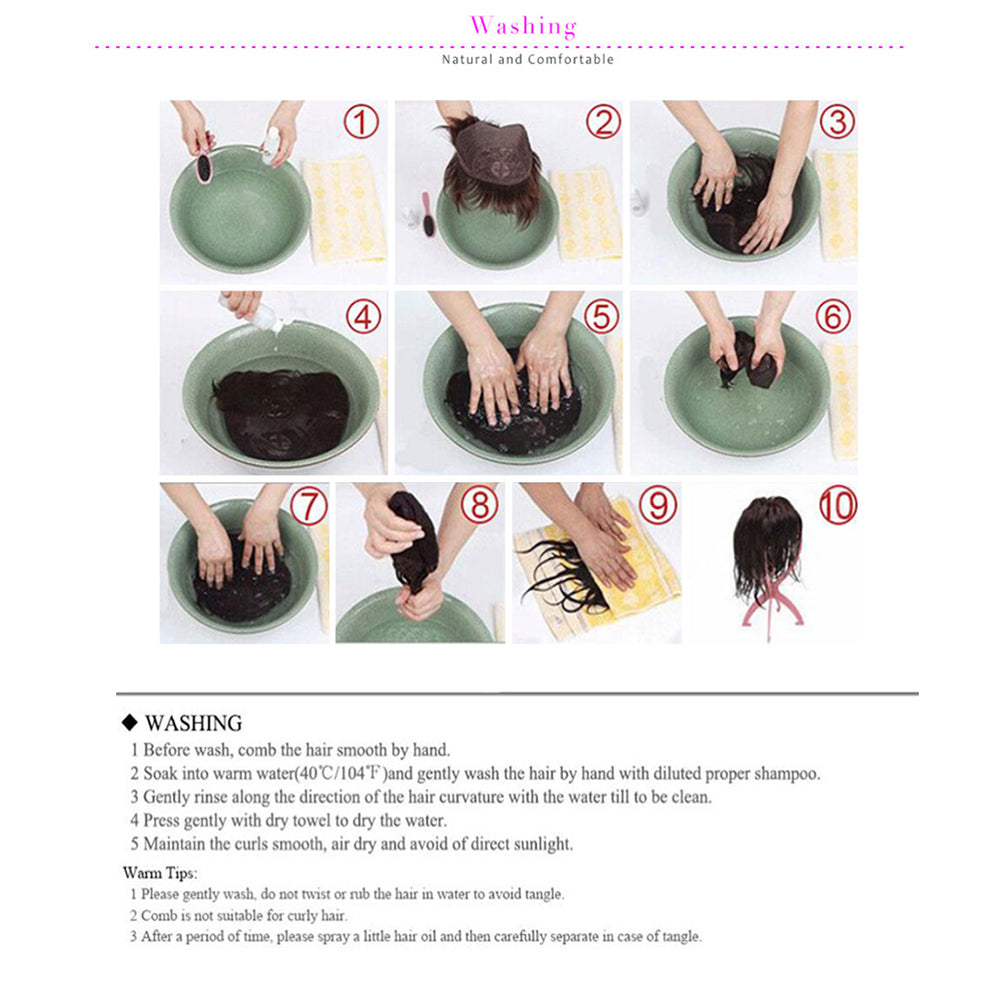 Washing

Natural and Comfortable

①

②

③

④

⑤

⑥

⑦

⑧

⑨

⑩

◆ WASHING

1 Before wash, comb the hair smooth by hand.
2 Soak into warm water(40℃/104℉)and gently wash the hair by hand with diluted proper shampoo.
3 Gently rinse along the direction of the hair curvature with the water till to be clean.
4 Press gently with dry towel to dry the water.
5 Maintain the curls smooth, air dry and avoid of direct sunlight.

Warm Tips:
1 Please gently wash, do not twist or rub the hair in water to avoid tangle.
2 Comb is not suitable for curly hair.
3 After a period of time, please spray a little hair oil and then carefully separate in case of tangle.