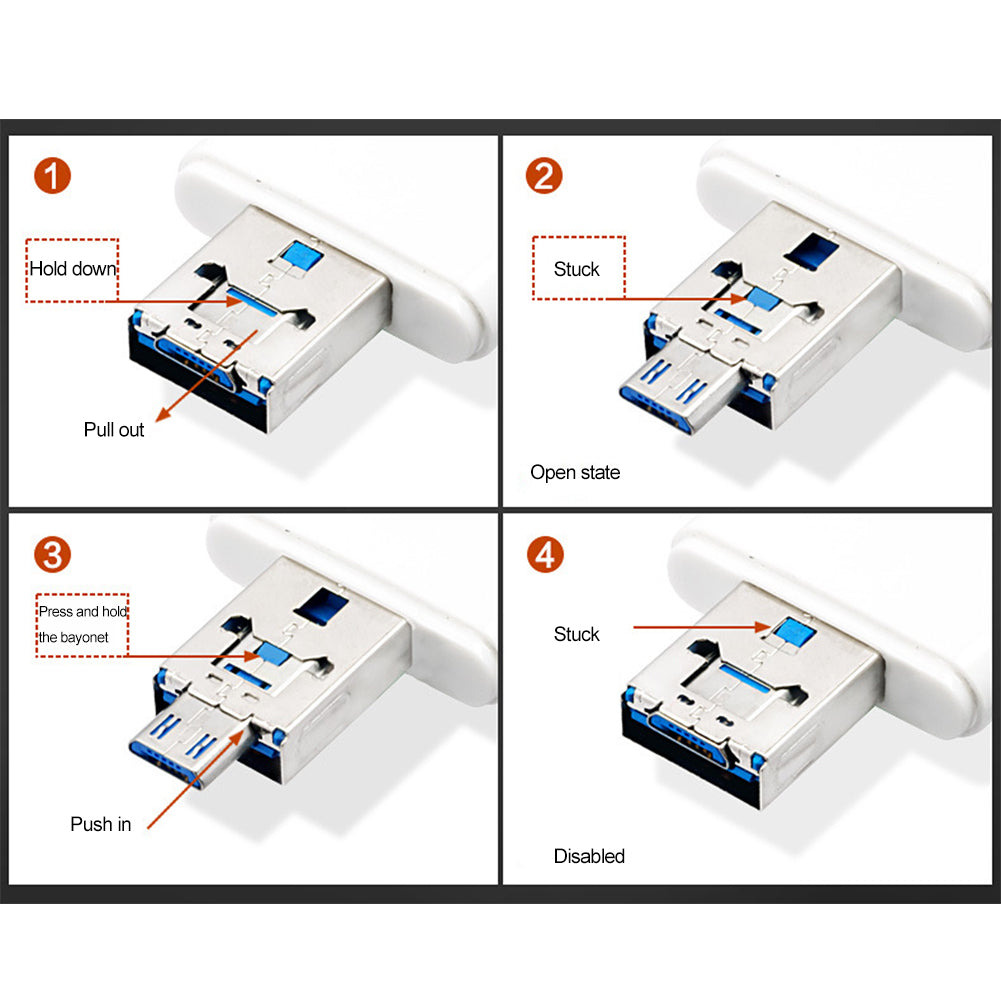 1

Hold down

Pull out

2

Stuck

Open state

3

Press and hold the bayonet

Push in

4

Stuck

Disabled