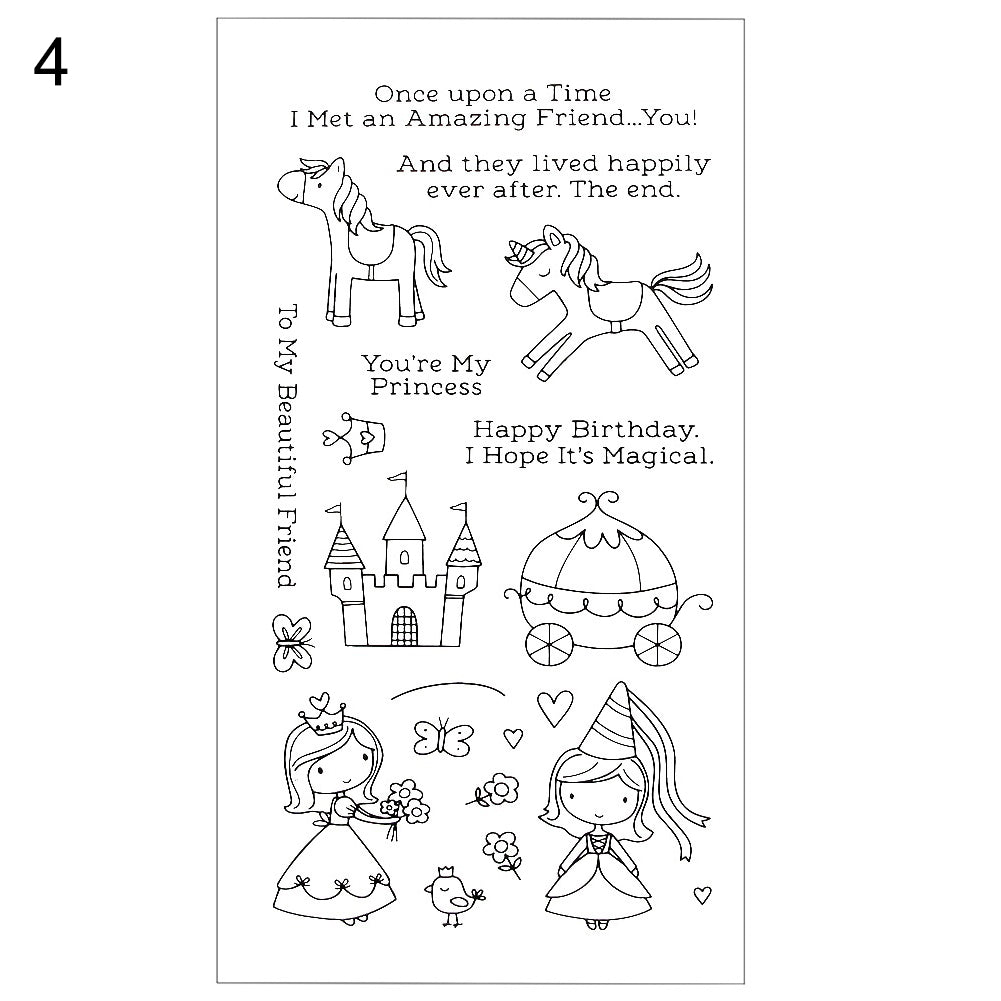 4

Once upon a Time
I Met an Amazing Friend...You!

And they lived happily
ever after. The end.

To My Beautiful Friend

You're My
Princess

Happy Birthday.
I Hope It's Magical.