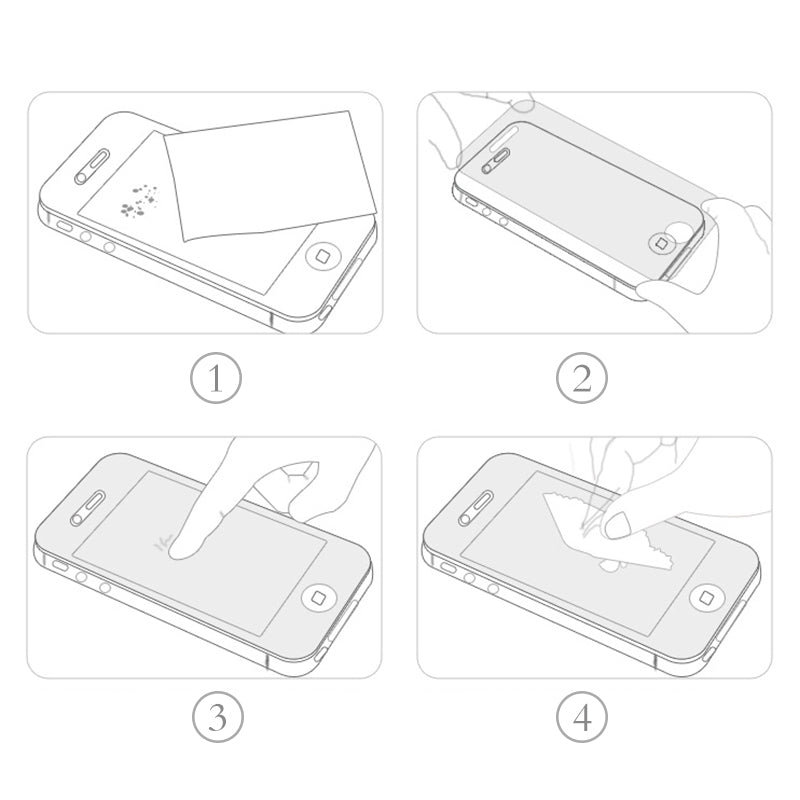 1

2

3

4