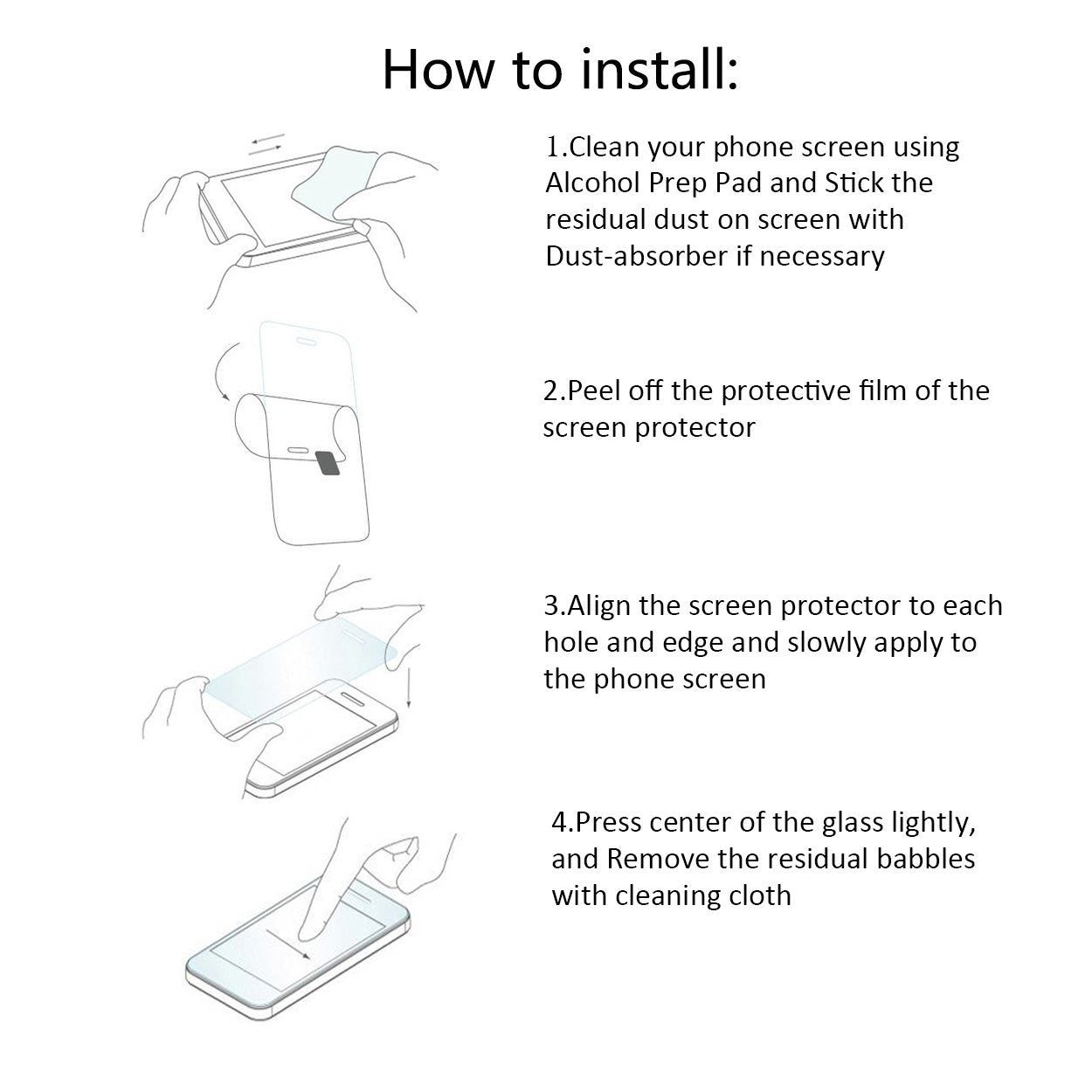 How to install:

1.Clean your phone screen using Alcohol Prep Pad and Stick the residual dust on screen with Dust-absorber if necessary

2.Peel off the protective film of the screen protector

3.Align the screen protector to each hole and edge and slowly apply to the phone screen

4.Press center of the glass lightly, and Remove the residual babbles with cleaning cloth