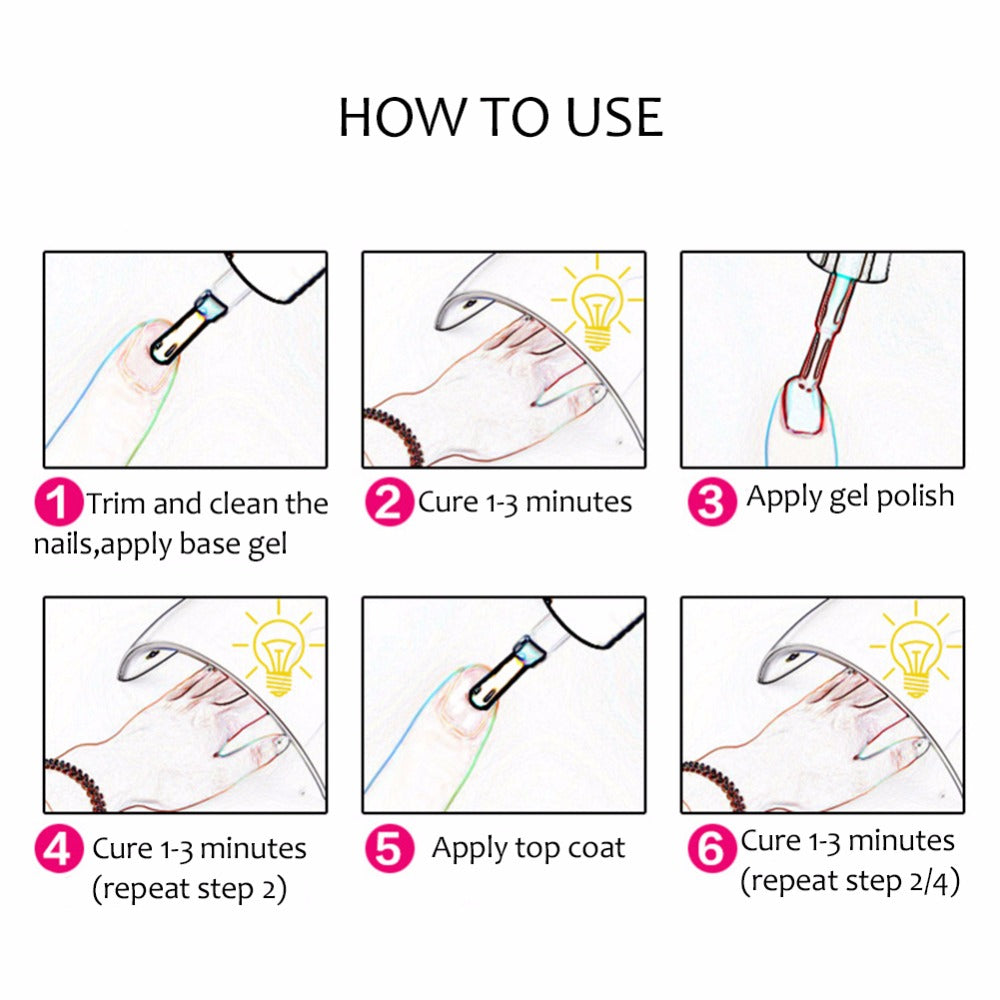 HOW TO USE

1 Trim and clean the nails,apply base gel

2 Cure 1-3 minutes

3 Apply gel polish

4 Cure 1-3 minutes (repeat step 2)

5 Apply top coat

6 Cure 1-3 minutes (repeat step 2/4)