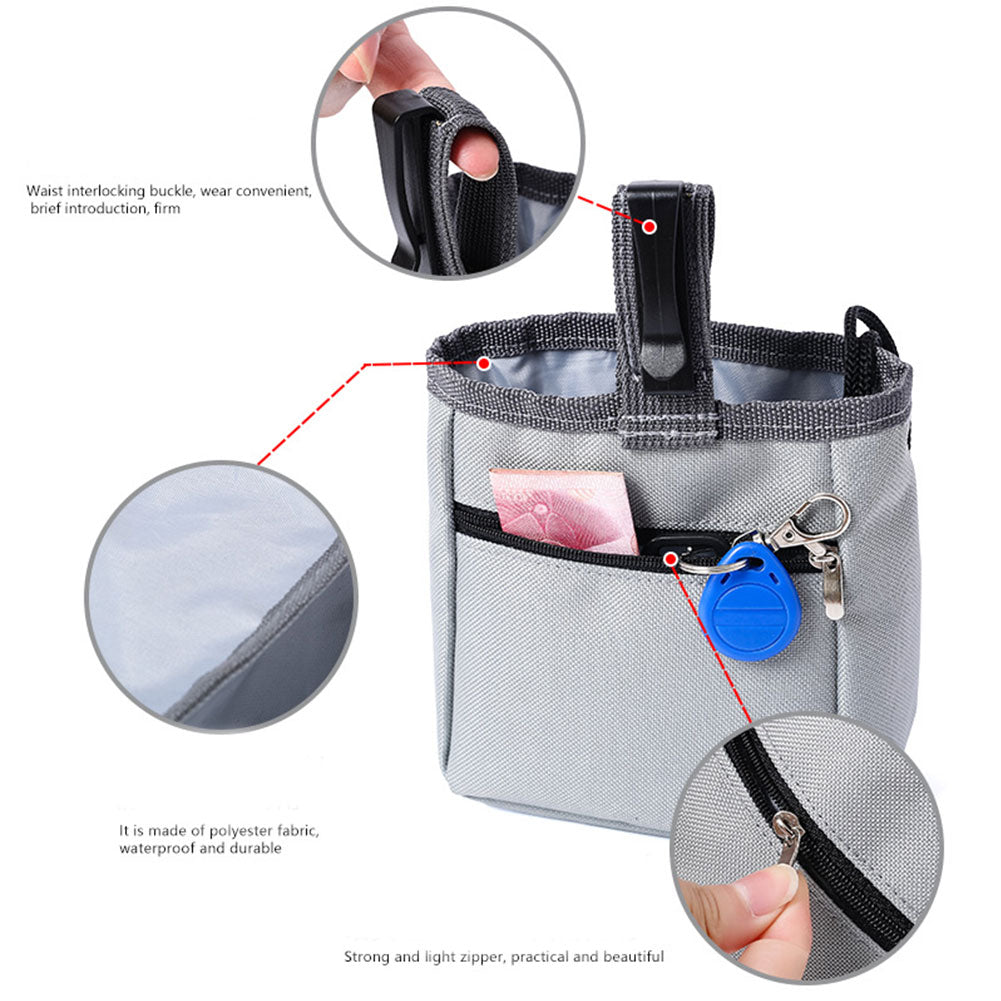 Waist interlocking buckle, wear convenient, brief introduction, firm

It is made of polyester fabric, waterproof and durable

Strong and light zipper, practical and beautiful