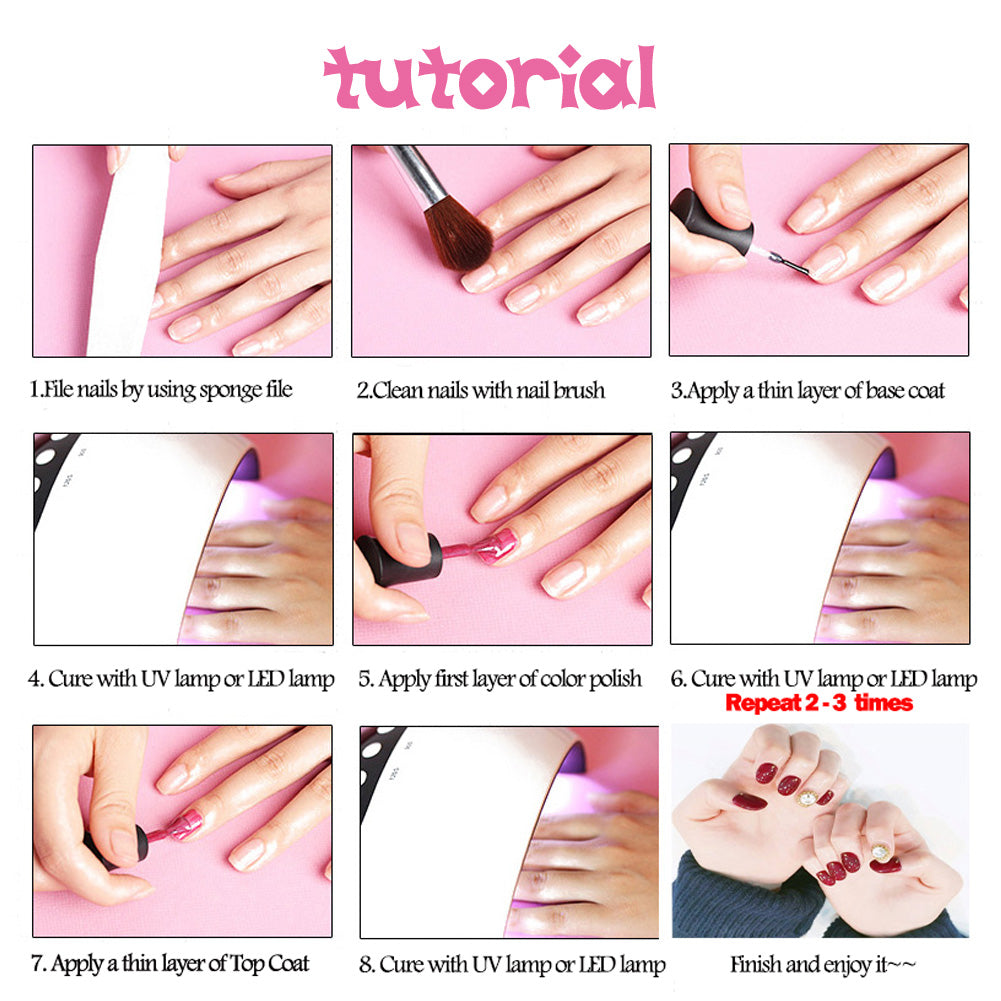 tutorial

1.File nails by using sponge file

2.Clean nails with nail brush

3.Apply a thin layer of base coat

4. Cure with UV lamp or LED lamp

5. Apply first layer of color polish

6. Cure with UV lamp or LED lamp

Repeat 2 - 3 times

7. Apply a thin layer of Top Coat

8. Cure with UV lamp or LED lamp

Finish and enjoy it~~