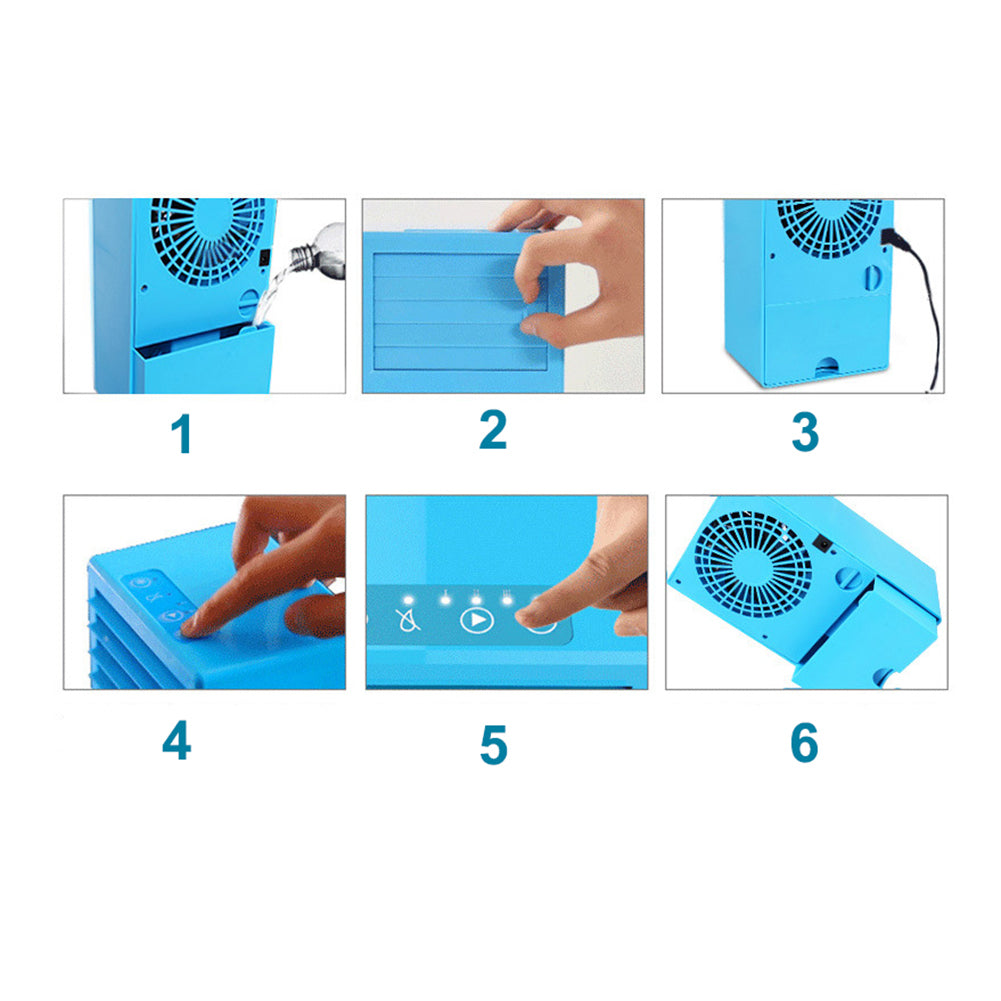 1

2

3

4

5

6