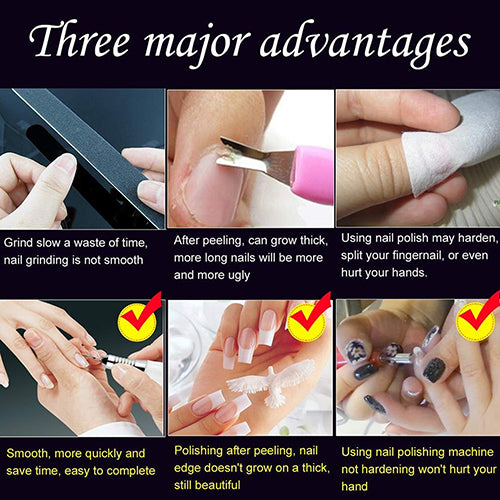 Three major advantages

Grind slow a waste of time, nail grinding is not smooth

After peeling, can grow thick, more long nails will be more and more ugly

Using nail polish may harden, split your fingernail, or even hurt your hands.

Smooth, more quickly and save time, easy to complete

Polishing after peeling, nail edge doesn't grow on a thick, still beautiful

Using nail polishing machine not hardening won't hurt your hand