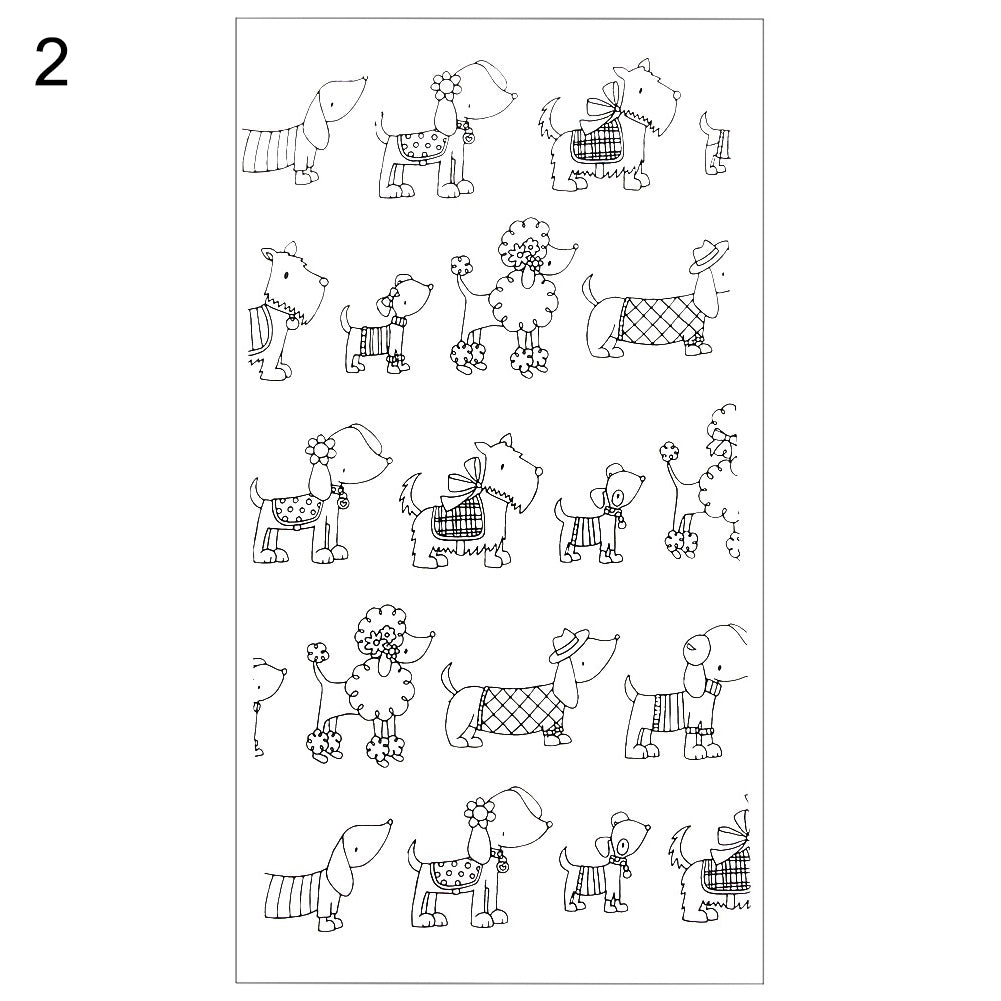 2