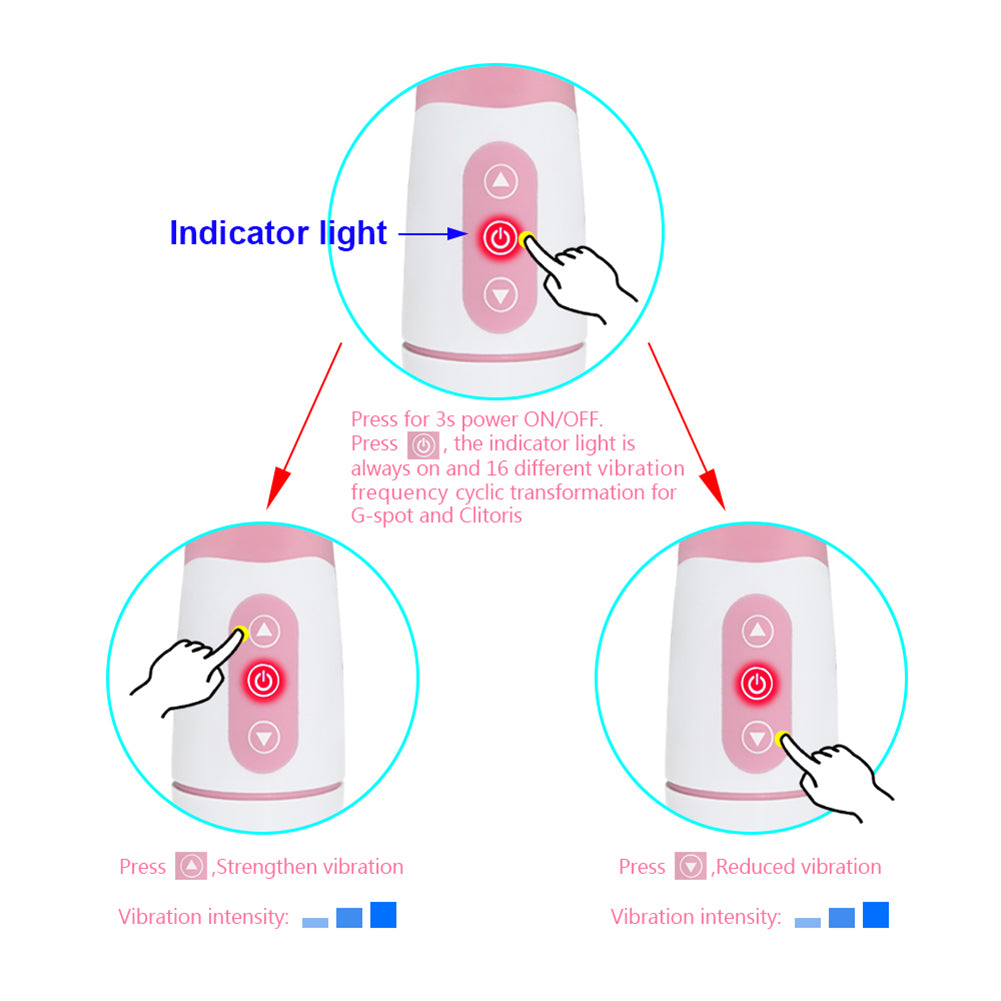 Indicator light

Press for 3s power ON/OFF.
Press , the indicator light is always on and 16 different vibration frequency cyclic transformation for G-spot and Clitoris

Press ,Strengthen vibration

Vibration intensity:

Press ,Reduced vibration

Vibration intensity: